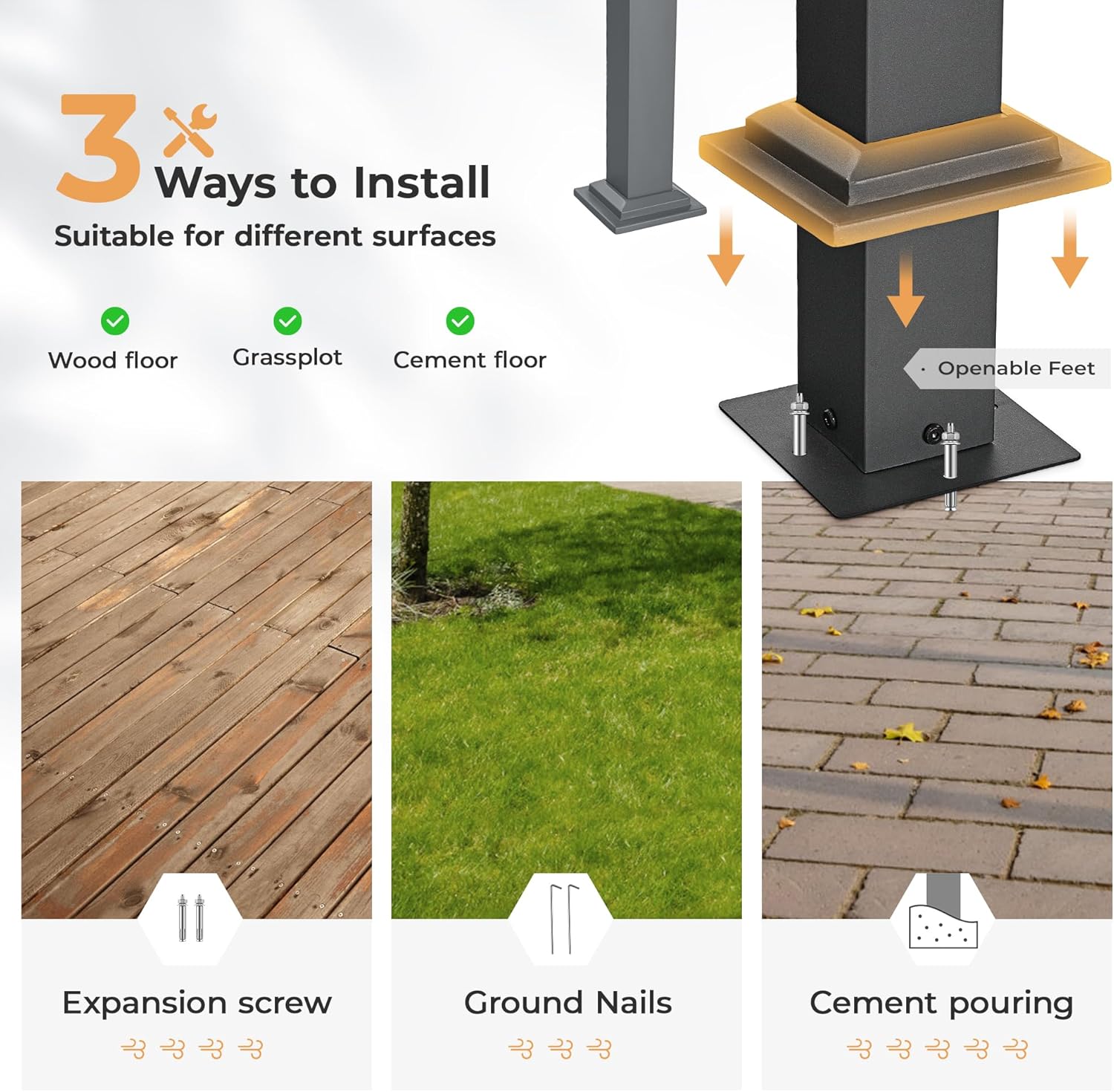 3 Ways to Install
Suitable for different surfaces

Wood floor
Grassplot
Cement floor

Openable Feet

Expansion screw

Ground Nails

Cement pouring