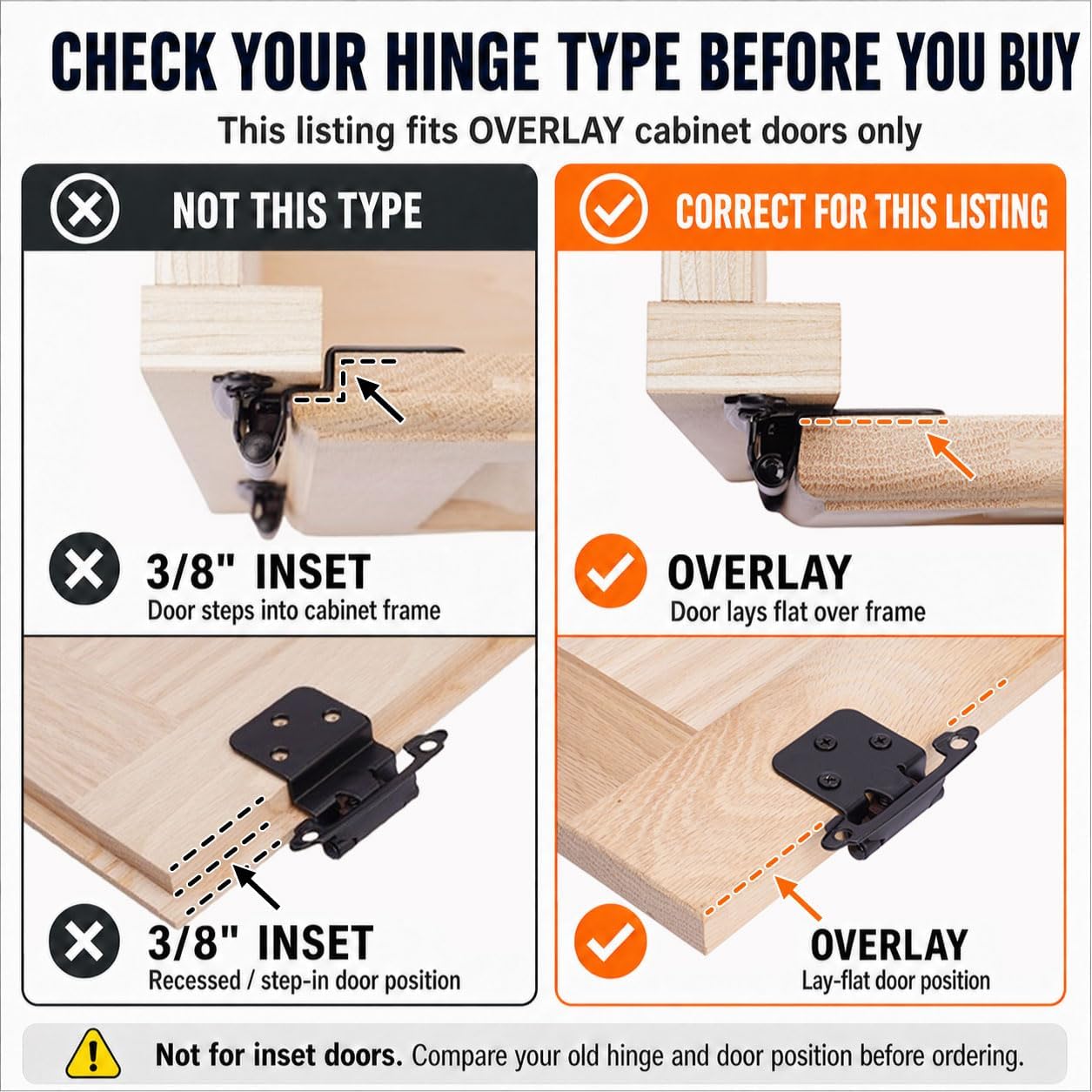 CHECK YOUR HINGE TYPE BEFORE YOU BUY

This listing fits OVERLAY cabinet doors only

NOT THIS TYPE

3/8" INSET
Door steps into cabinet frame

3/8" INSET
Recessed / step-in door position

CORRECT FOR THIS LISTING

OVERLAY
Door lays flat over frame

OVERLAY
Lay-flat door position

Not for inset doors. Compare your old hinge and door position before ordering.