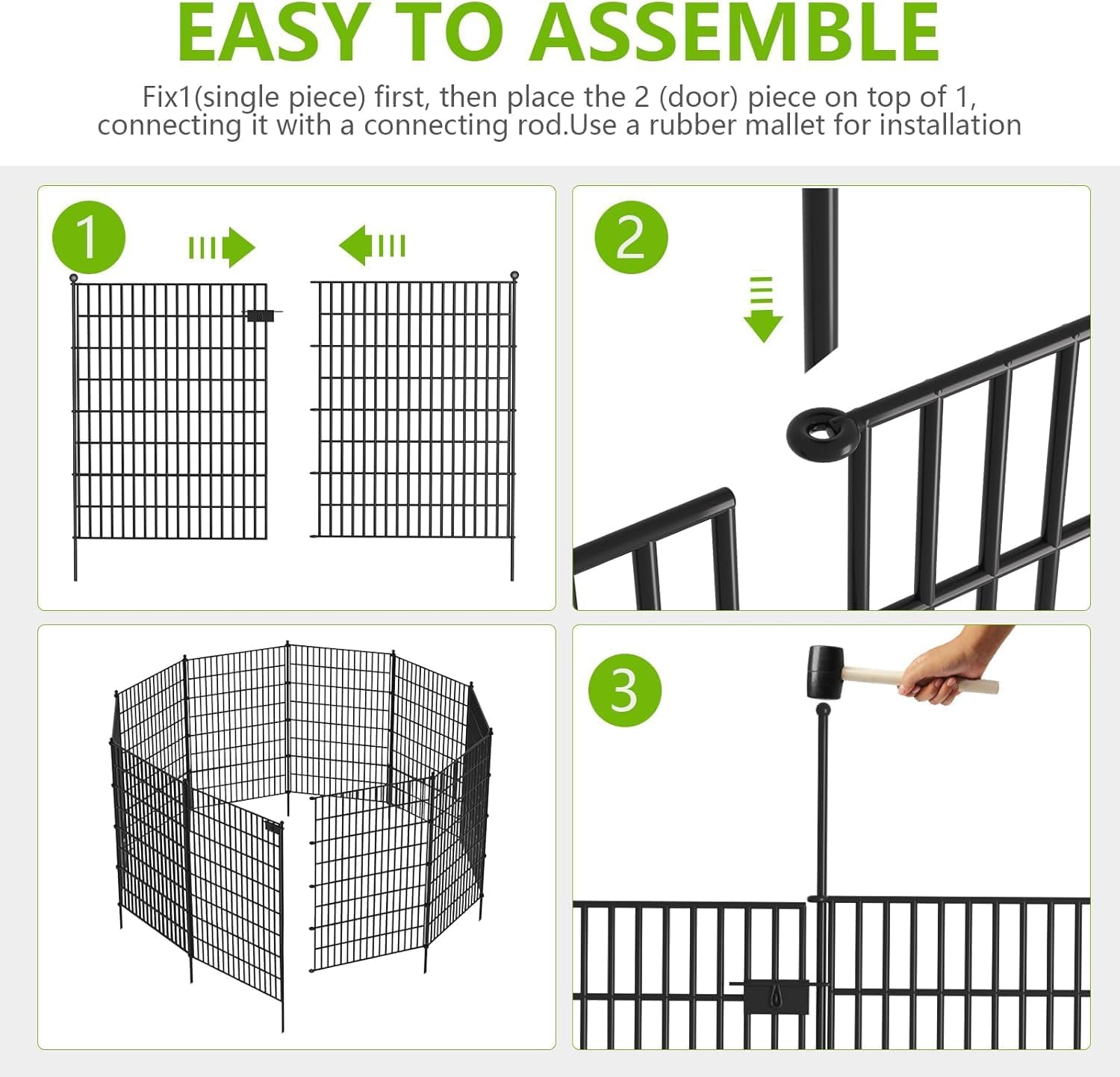 EASY TO ASSEMBLE

Fix1(single piece) first, then place the 2 (door) piece on top of 1, connecting it with a connecting rod.Use a rubber mallet for installation

1

2

3